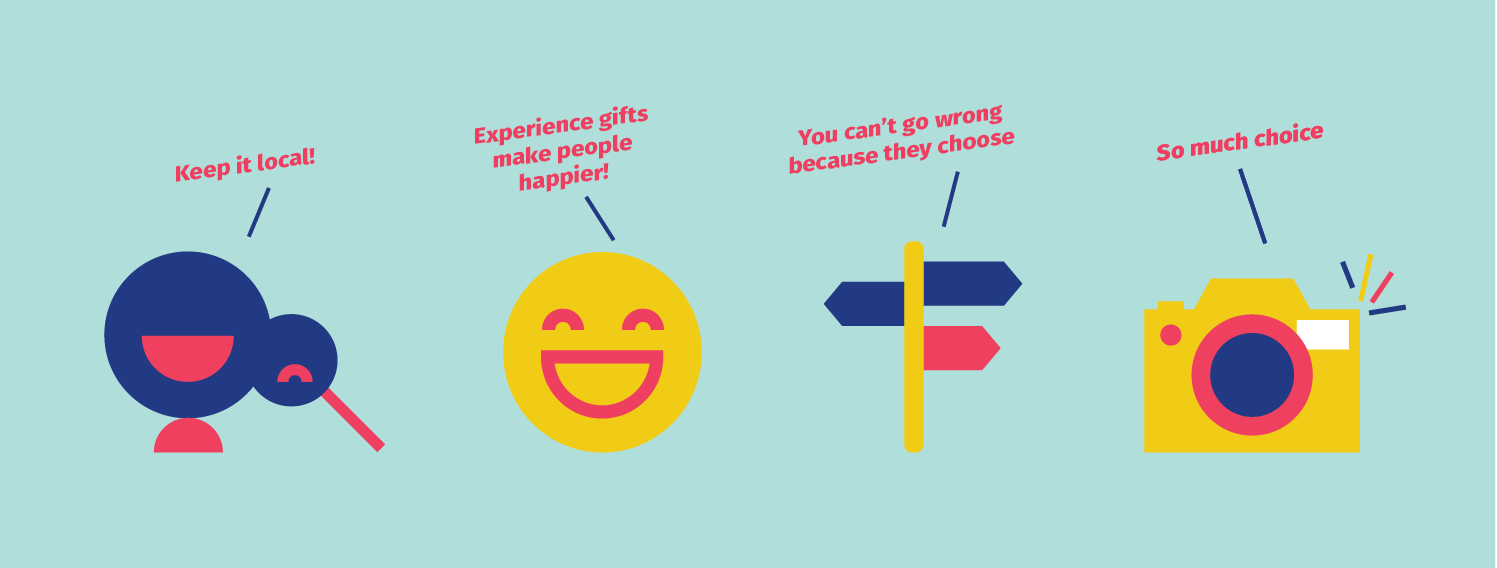 Keep it local!

Experience gifts make people happier!

You can't go wrong because they choose

So much choice